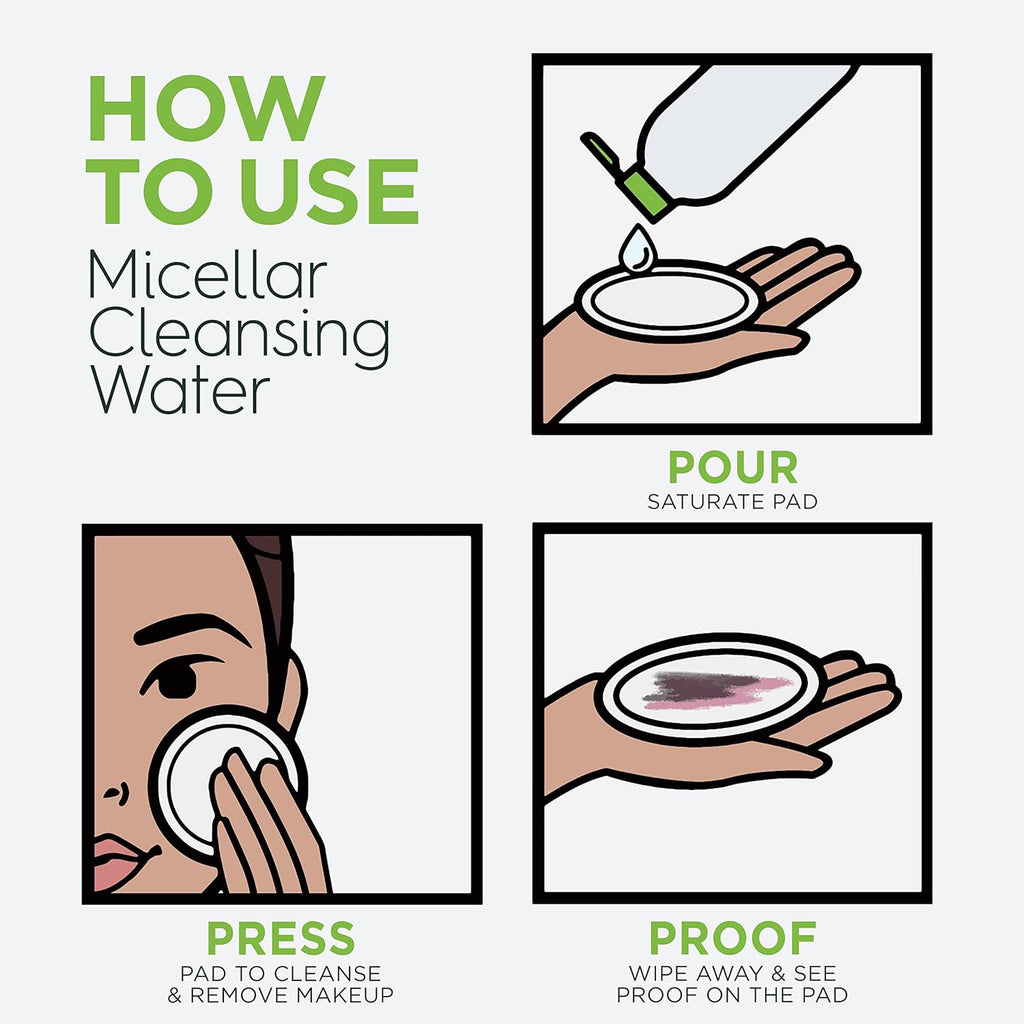 HOW TO USE
Micellar Cleansing Water

POUR
SATURATE PAD

PRESS
PAD TO CLEANSE & REMOVE MAKEUP

PROOF
WIPE AWAY & SEE PROOF ON THE PAD